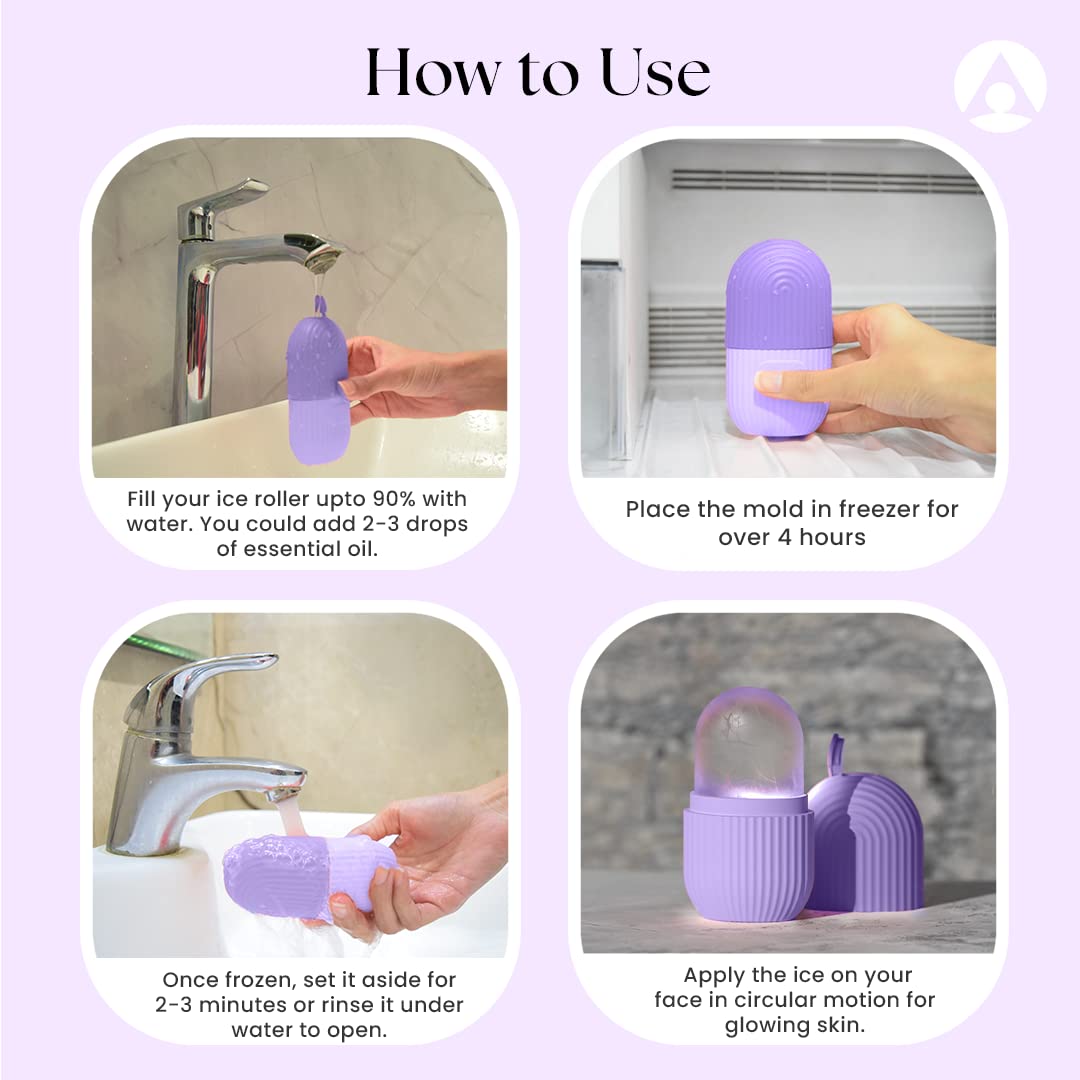 How to Use

Fill your ice roller upto 90% with water. You could add 2-3 drops of essential oil.

Place the mold in freezer for over 4 hours

Once frozen, set it aside for 2-3 minutes or rinse it under water to open.

Apply the ice on your face in circular motion for glowing skin.