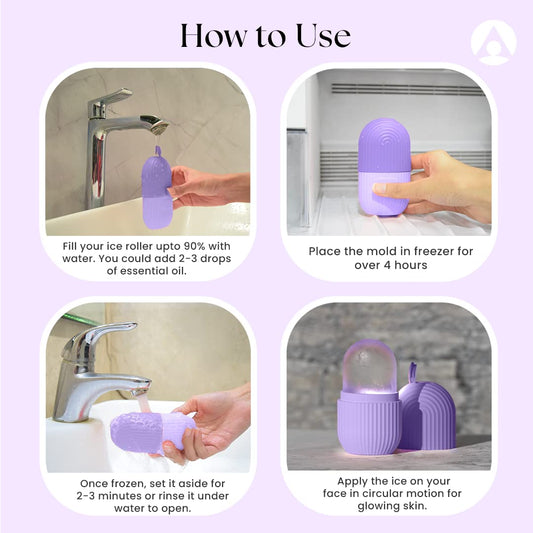 How to Use

Fill your ice roller upto 90% with water. You could add 2-3 drops of essential oil.

Place the mold in freezer for over 4 hours

Once frozen, set it aside for 2-3 minutes or rinse it under water to open.

Apply the ice on your face in circular motion for glowing skin.